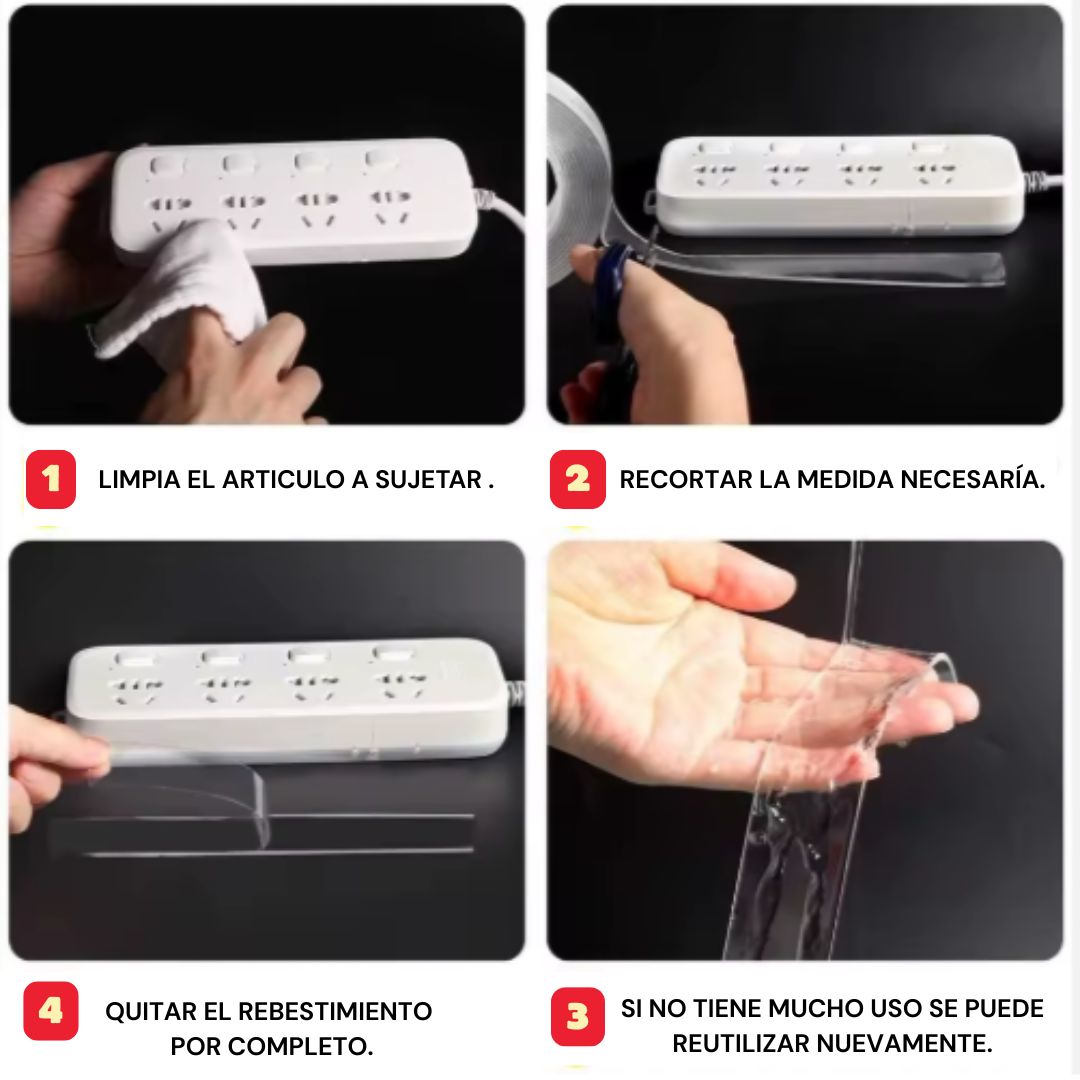 1 LIMPIA EL ARTICULO A SUJETAR .

2 RECORTAR LA MEDIDA NECESARÍA.

4 QUITAR EL REBESTIMIENTO POR COMPLETO.

3 SI NO TIENE MUCHO USO SE PUEDE REUTILIZAR NUEVAMENTE.